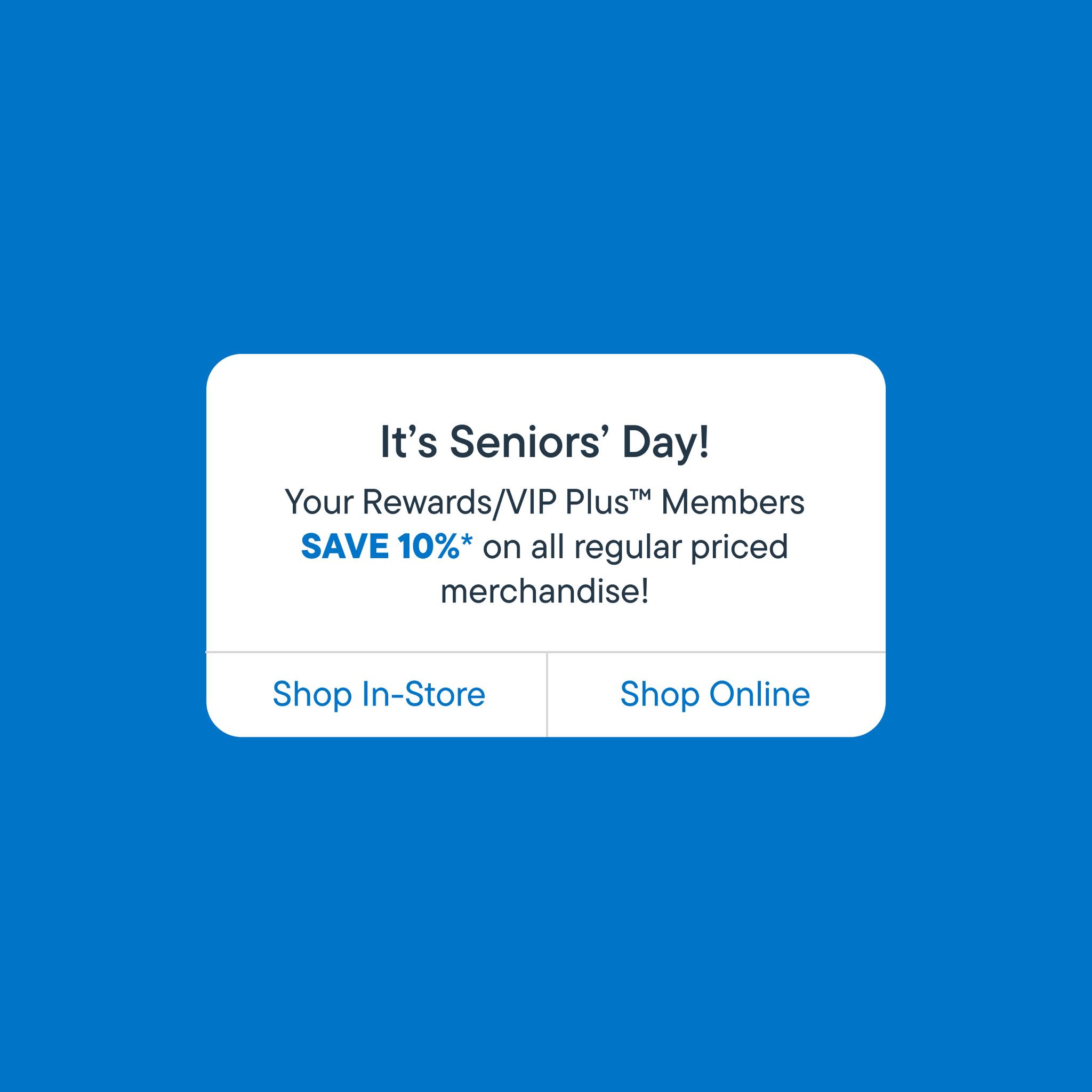 It's Seniors' Day!

Your Rewards/VIP Plus™ Members SAVE 10%* on all regular priced merchandise!

Shop In-Store

Shop Online