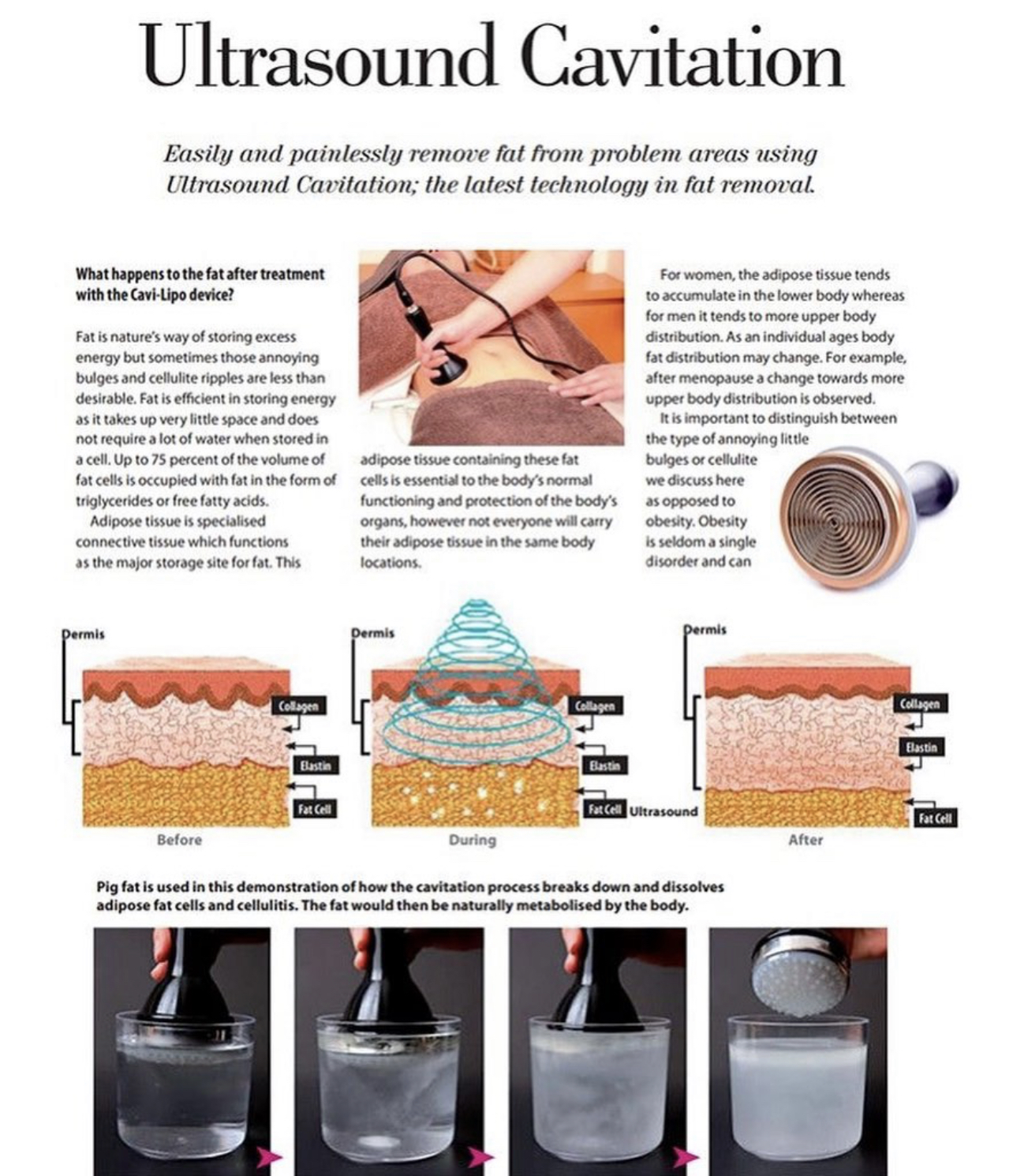 Ultrasound Cavitation

Easily and painlessly remove fat from problem areas using Ultrasound Cavitation; the latest technology in fat removal.

What happens to the fat after treatment with the Cavi-Lipo device?

Fat is nature's way of storing excess energy but sometimes those annoying bulges and cellulite ripples are less than desirable. Fat is efficient in storing energy as it takes up very little space and does not require a lot of water when stored in a cell. Up to 75 percent of the volume of fat cells is occupied with fat in the form of triglycerides or free fatty acids.

Adipose tissue is specialised connective tissue which functions as the major storage site for fat. This adipose tissue containing these fat cells is essential to the body's normal functioning and protection of the body's organs, however not everyone will carry their adipose tissue in the same body locations.

For women, the adipose tissue tends to accumulate in the lower body whereas for men it tends to more upper body distribution. As an individual ages body fat distribution may change. For example, after menopause a change towards more upper body distribution is observed.

It is important to distinguish between the type of annoying little bulges or cellulite we discuss here as opposed to obesity. Obesity is seldom a single disorder and can

Dermis
Collagen
Elastin
Fat Cell
Before

Dermis
Collagen
Elastin
Fat Cell
Ultrasound
During

Dermis
Collagen
Elastin
Fat Cell
After

Pig fat is used in this demonstration of how the cavitation process breaks down and dissolves adipose fat cells and cellulitis. The fat would then be naturally metabolised by the body.