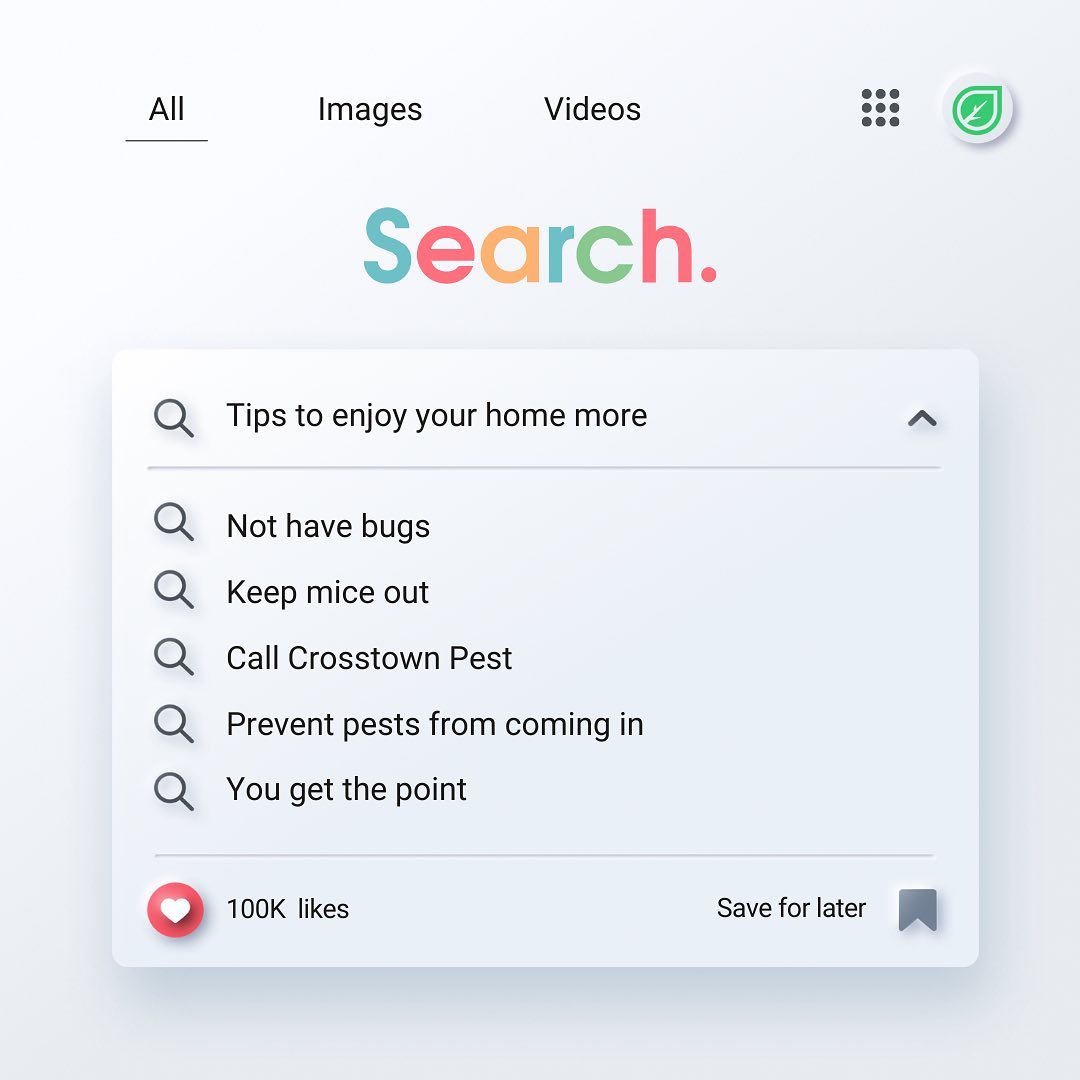 All Images Videos

Search.

Tips to enjoy your home more

Not have bugs

Keep mice out

Call Crosstown Pest

Prevent pests from coming in

You get the point

100K likes Save for later