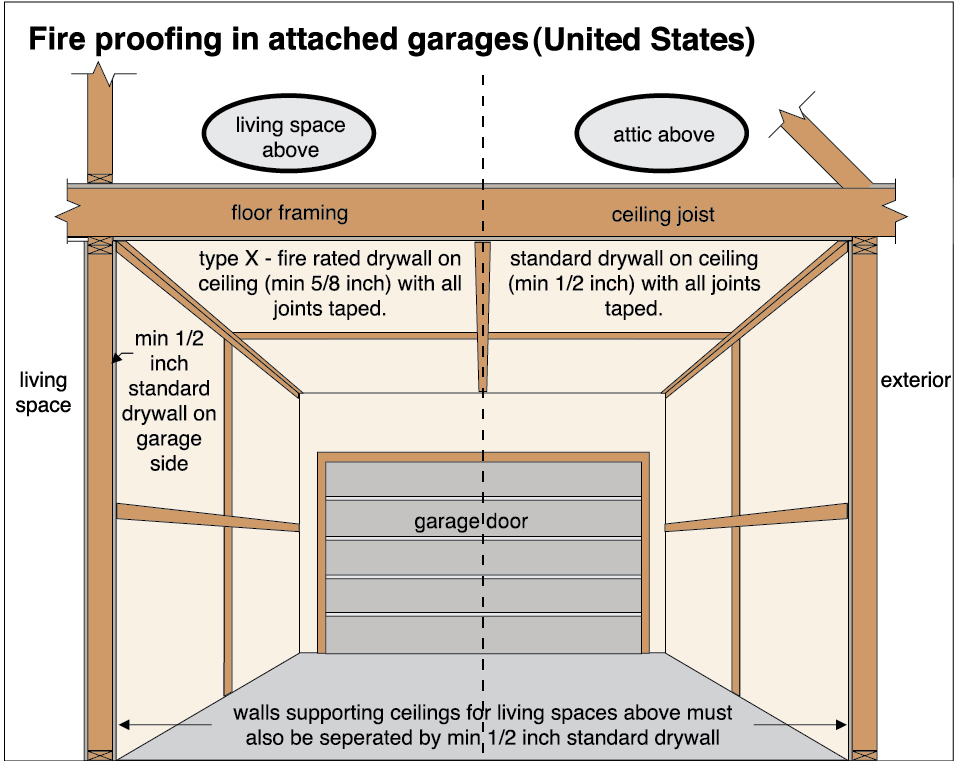 Fire proofing in attached garages (United States)

living space above

attic above

floor framing

ceiling joist

type X - fire rated drywall on ceiling (min 5/8 inch) with all joints taped.

standard drywall on ceiling (min 1/2 inch) with all joints taped.

living space

min 1/2 inch standard drywall on garage side

exterior

garage door

walls supporting ceilings for living spaces above must also be seperated by min 1/2 inch standard drywall