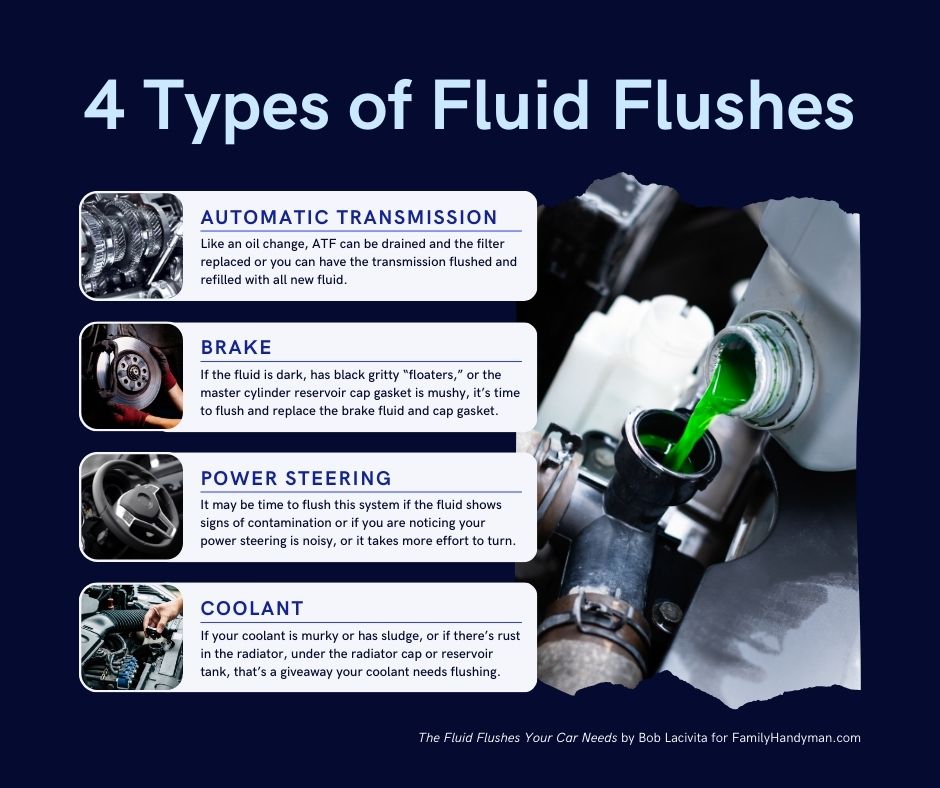 4 Types of Fluid Flushes

AUTOMATIC TRANSMISSION

Like an oil change, ATF can be drained and the filter replaced or you can have the transmission flushed and refilled with all new fluid.

BRAKE

If the fluid is dark, has black gritty "floaters," or the master cylinder reservoir cap gasket is mushy, it's time to flush and replace the brake fluid and cap gasket.

POWER STEERING

It may be time to flush this system if the fluid shows signs of contamination or if you are noticing your power steering is noisy, or it takes more effort to turn.

COOLANT

If your coolant is murky or has sludge, or if there's rust in the radiator, under the radiator cap or reservoir tank, that's a giveaway your coolant needs flushing.

The Fluid Flushes Your Car Needs by Bob Lacivita for FamilyHandyman.com