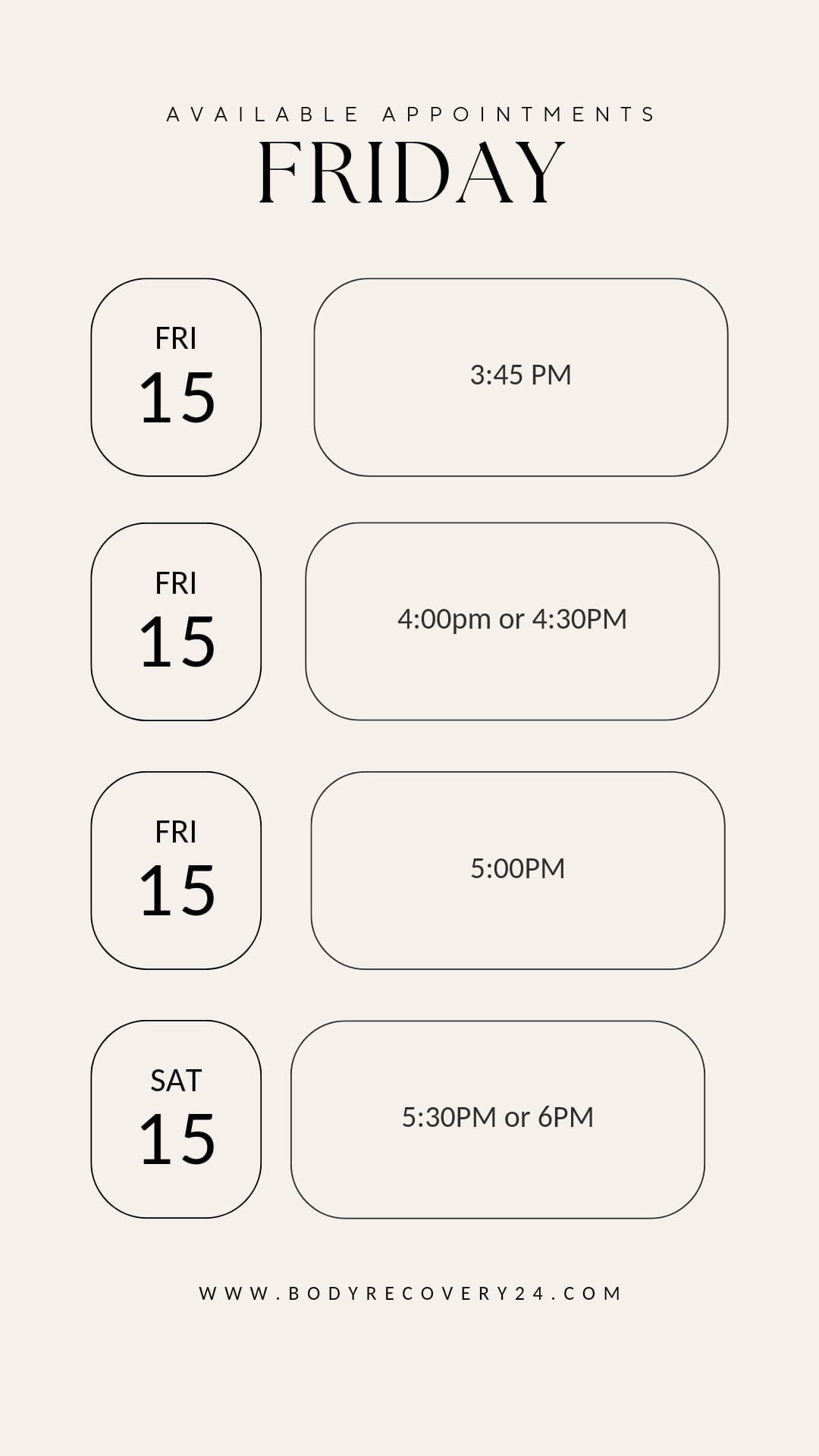 AVAILABLE APPOINTMENTS
FRIDAY

FRI
15

3:45 PM

FRI
15

4:00pm or 4:30PM

FRI
15

5:00PM

SAT
15

5:30PM or 6PM

WWW.BODYRECOVERY24.COM