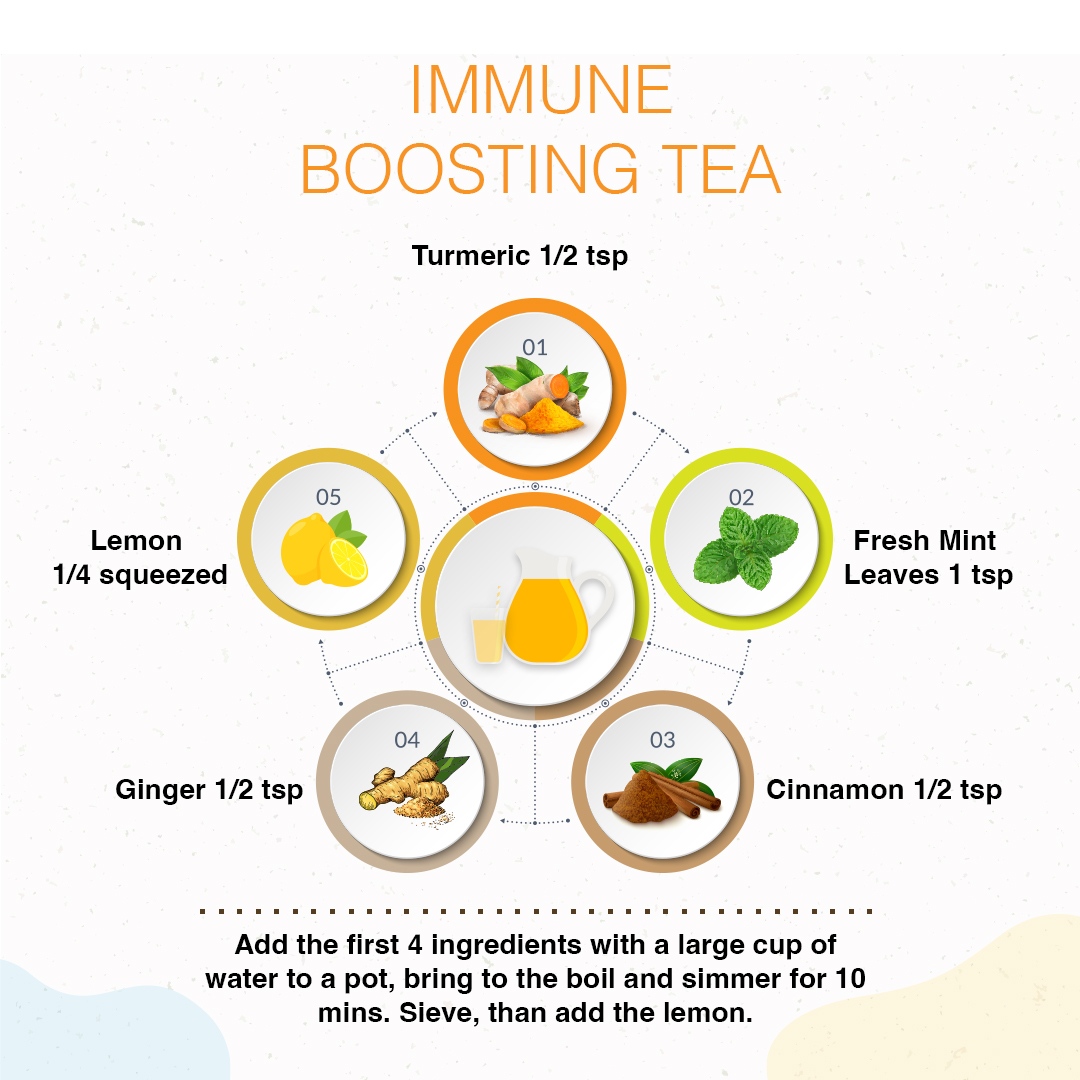 IMMUNE BOOSTING TEA

Turmeric 1/2 tsp

01

02

Fresh Mint Leaves 1 tsp

03

Cinnamon 1/2 tsp

04

Ginger 1/2 tsp

05

Lemon 1/4 squeezed

Add the first 4 ingredients with a large cup of water to a pot, bring to the boil and simmer for 10 mins. Sieve, than add the lemon.