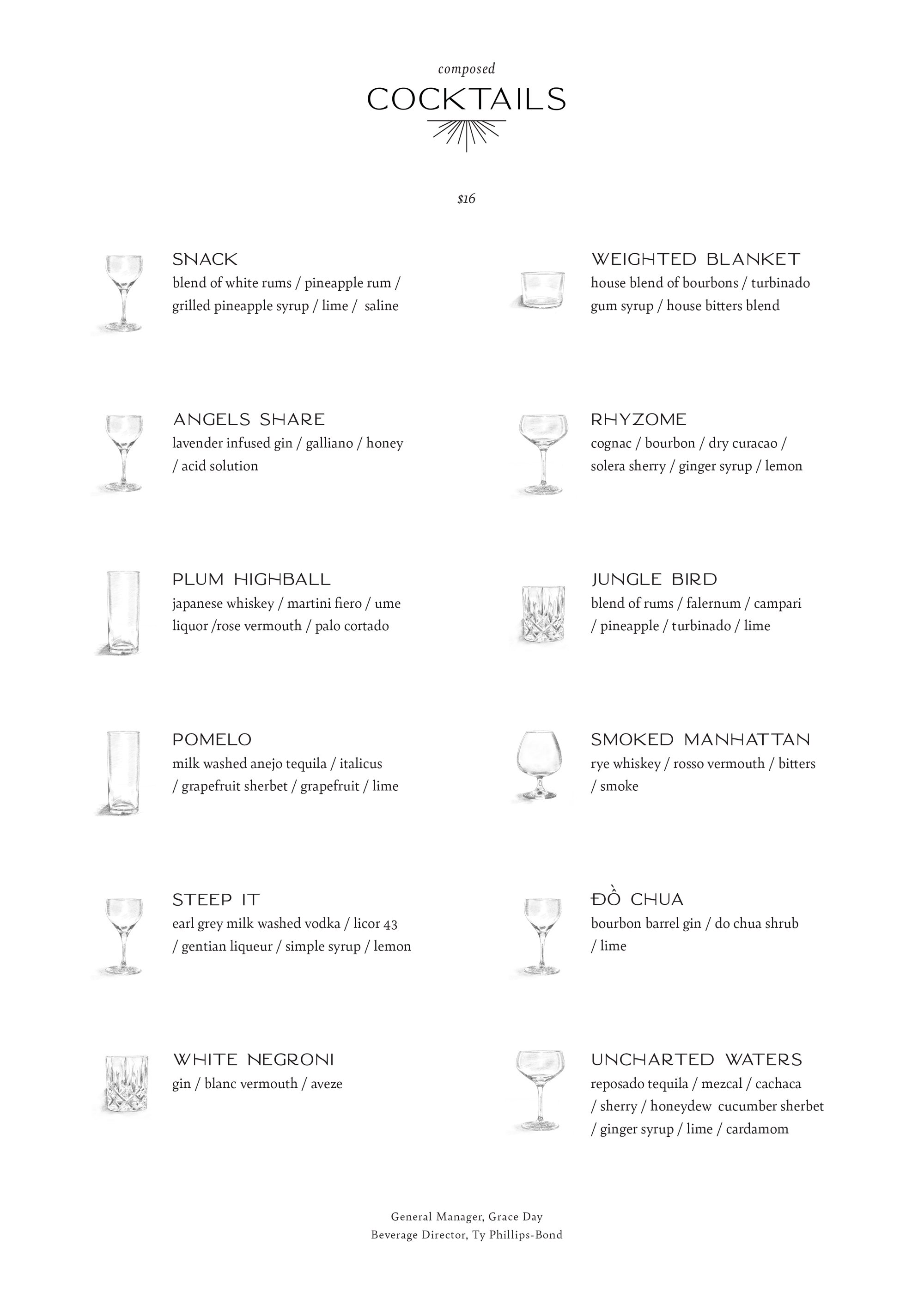 composed

COCKTAILS

$16

SNACK
blend of white rums / pineapple rum / grilled pineapple syrup / lime / saline

ANGELS SHARE
lavender infused gin / galliano / honey / acid solution

PLUM HIGHBALL
japanese whiskey / martini fiero / ume liquor /rose vermouth / palo cortado

POMELO
milk washed anejo tequila / italicus / grapefruit sherbet / grapefruit / lime

STEEP IT
earl grey milk washed vodka / licor 43 / gentian liqueur / simple syrup / lemon

WHITE NEGRONI
gin / blanc vermouth / aveze

WEIGHTED BLANKET
house blend of bourbons / turbinado gum syrup / house bitters blend

RHYZOME
cognac / bourbon / dry curacao / solera sherry / ginger syrup / lemon

JUNGLE BIRD
blend of rums / falernum / campari / pineapple / turbinado / lime

SMOKED MANHATTAN
rye whiskey / rosso vermouth / bitters / smoke

ĐỒ CHUA
bourbon barrel gin / do chua shrub / lime

UNCHARTED WATERS
reposado tequila / mezcal / cachaca / sherry / honeydew cucumber sherbet / ginger syrup / lime / cardamom

General Manager, Grace Day
Beverage Director, Ty Phillips-Bond