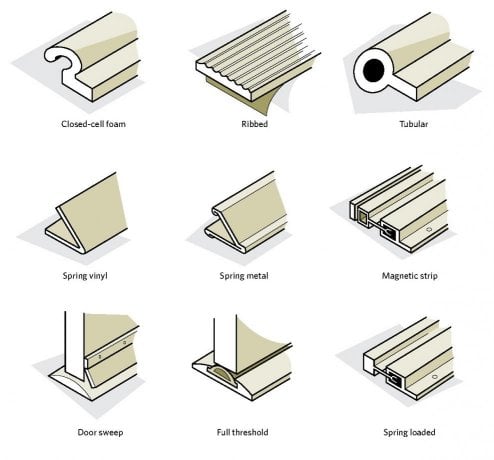 Closed-cell foam

Ribbed

Tubular

Spring vinyl

Spring metal

Magnetic strip

Door sweep

Full threshold

Spring loaded