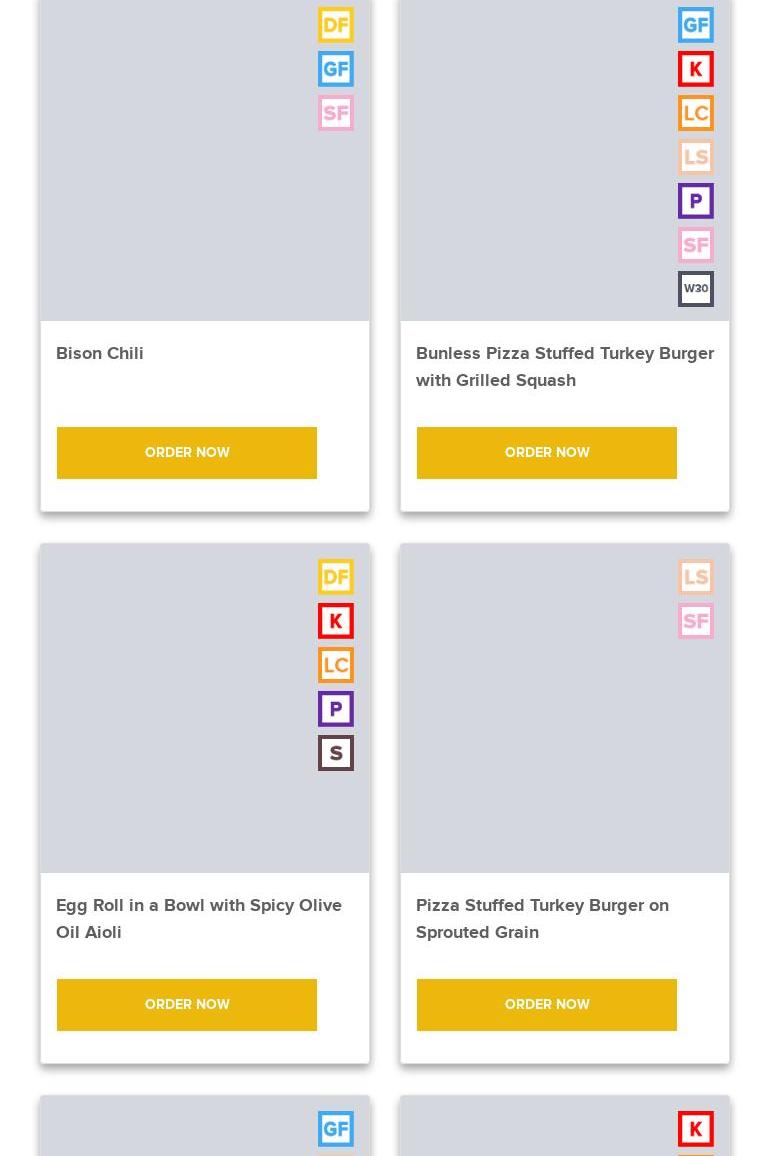 DF
GF
SF

Bison Chili

ORDER NOW

GF
K
LC
LS
P
SF
W30

Bunless Pizza Stuffed Turkey Burger with Grilled Squash

ORDER NOW

DF
K
LC
P
S

Egg Roll in a Bowl with Spicy Olive Oil Aioli

ORDER NOW

LS
SF

Pizza Stuffed Turkey Burger on Sprouted Grain

ORDER NOW

GF

K