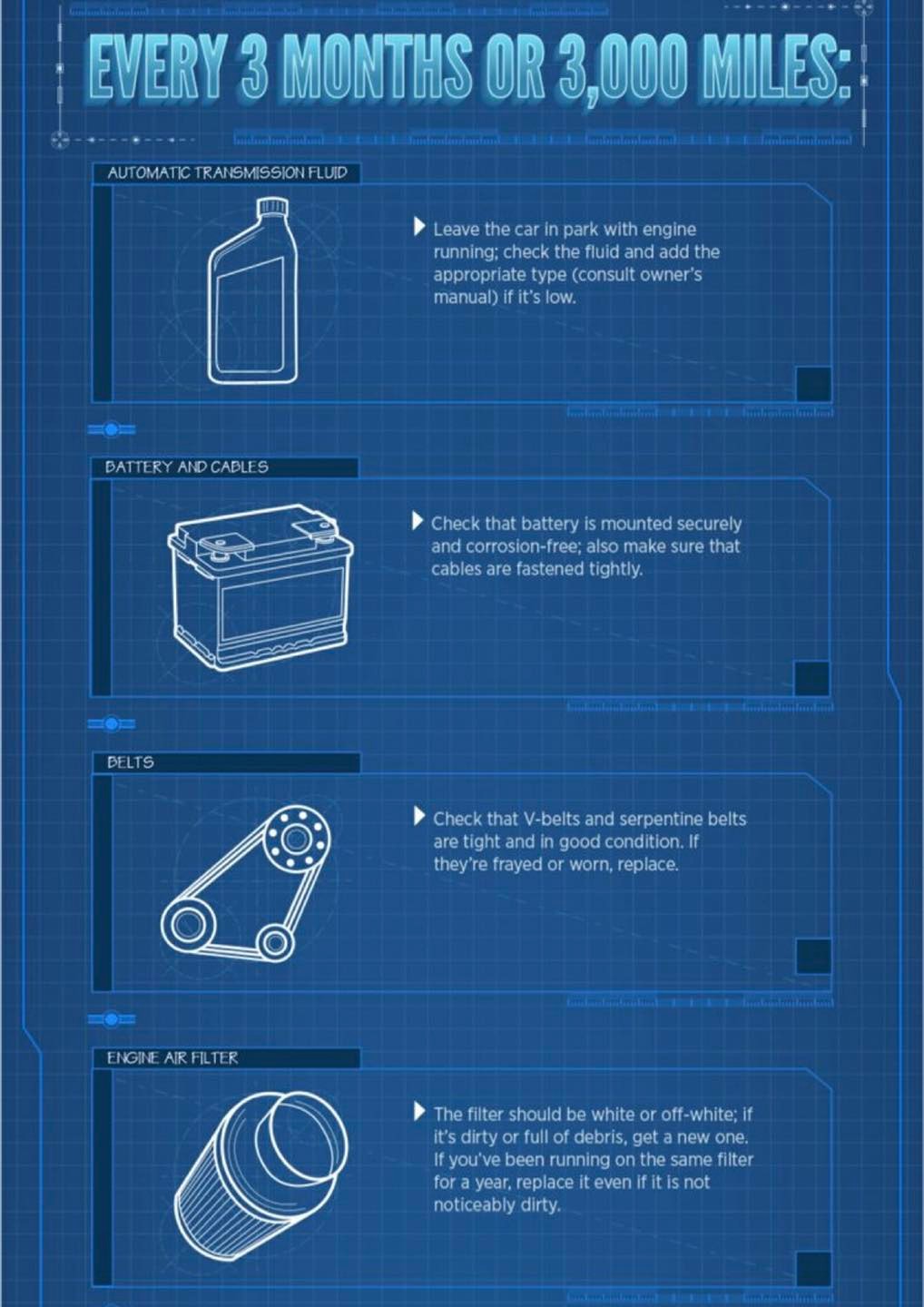 EVERY 3 MONTHS OR 3,000 MILES:

AUTOMATIC TRANSMISSION FLUID

Leave the car in park with engine running; check the fluid and add the appropriate type (consult owner's manual) if it's low.

BATTERY AND CABLES

Check that battery is mounted securely and corrosion-free; also make sure that cables are fastened tightly.

BELTS

Check that V-belts and serpentine belts are tight and in good condition. If they're frayed or worn, replace.

ENGINE AIR FILTER

The filter should be white or off-white; if it's dirty or full of debris, get a new one. If you've been running on the same filter for a year, replace it even if it is not noticeably dirty.