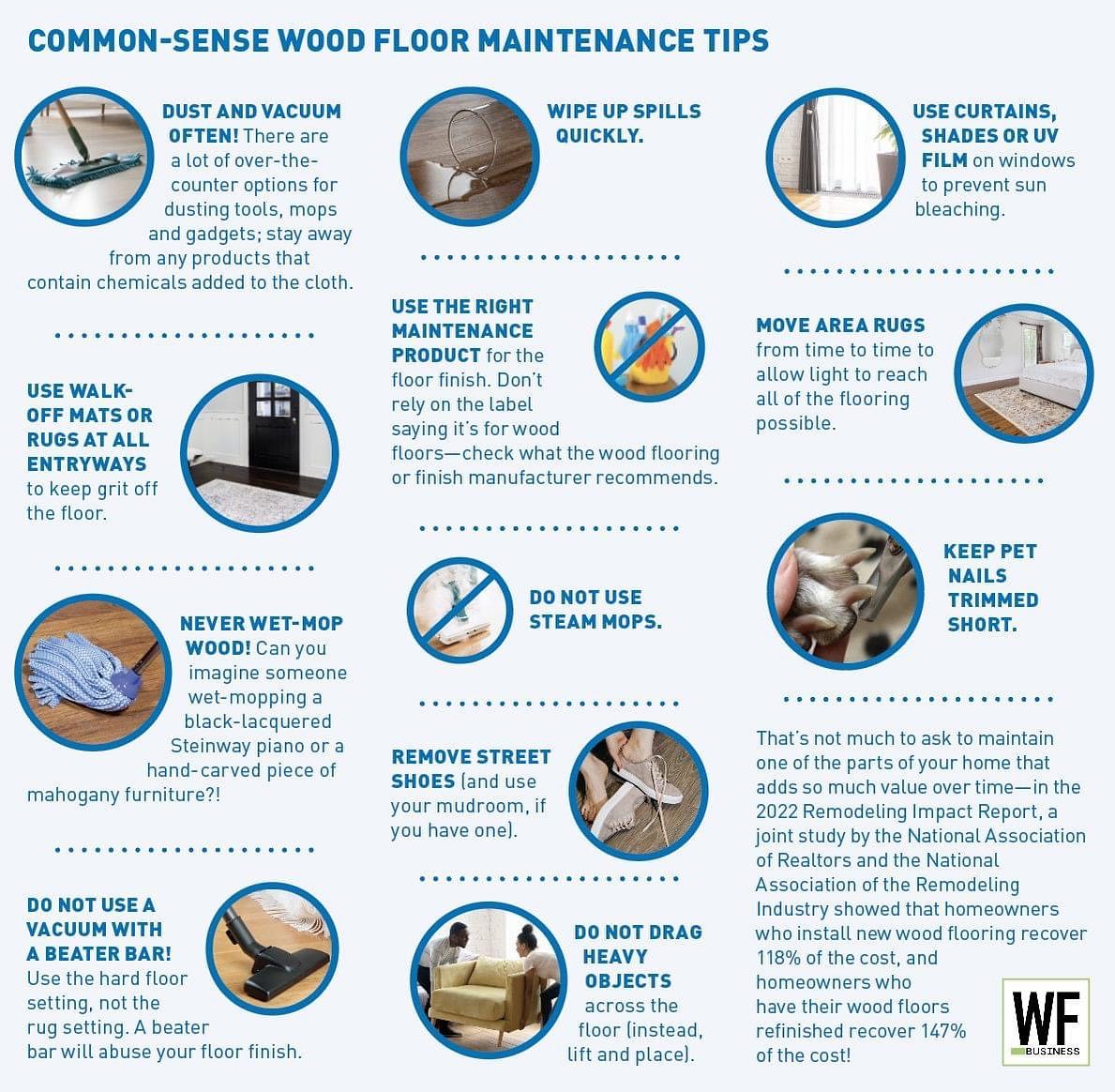 COMMON-SENSE WOOD FLOOR MAINTENANCE TIPS

DUST AND VACUUM OFTEN! There are a lot of over-the-counter options for dusting tools, mops and gadgets; stay away from any products that contain chemicals added to the cloth.

USE WALK-OFF MATS OR RUGS AT ALL ENTRYWAYS to keep grit off the floor.

NEVER WET-MOP WOOD! Can you imagine someone wet-mopping a black-lacquered Steinway piano or a hand-carved piece of mahogany furniture?!

DO NOT USE A VACUUM WITH A BEATER BAR! Use the hard floor setting, not the rug setting. A beater bar will abuse your floor finish.

WIPE UP SPILLS QUICKLY.

USE THE RIGHT MAINTENANCE PRODUCT for the floor finish. Don't rely on the label saying it's for wood floors—check what the wood flooring or finish manufacturer recommends.

DO NOT USE STEAM MOPS.

REMOVE STREET SHOES (and use your mudroom, if you have one).

DO NOT DRAG HEAVY OBJECTS across the floor (instead, lift and place).

USE CURTAINS, SHADES OR UV FILM on windows to prevent sun bleaching.

MOVE AREA RUGS from time to time to allow light to reach all of the flooring possible.

KEEP PET NAILS TRIMMED SHORT.

That's not much to ask to maintain one of the parts of your home that adds so much value over time—in the 2022 Remodeling Impact Report, a joint study by the National Association of Realtors and the National Association of the Remodeling Industry showed that homeowners who install new wood flooring recover 118% of the cost, and homeowners who have their wood floors refinished recover 147% of the cost!

WF BUSINESS