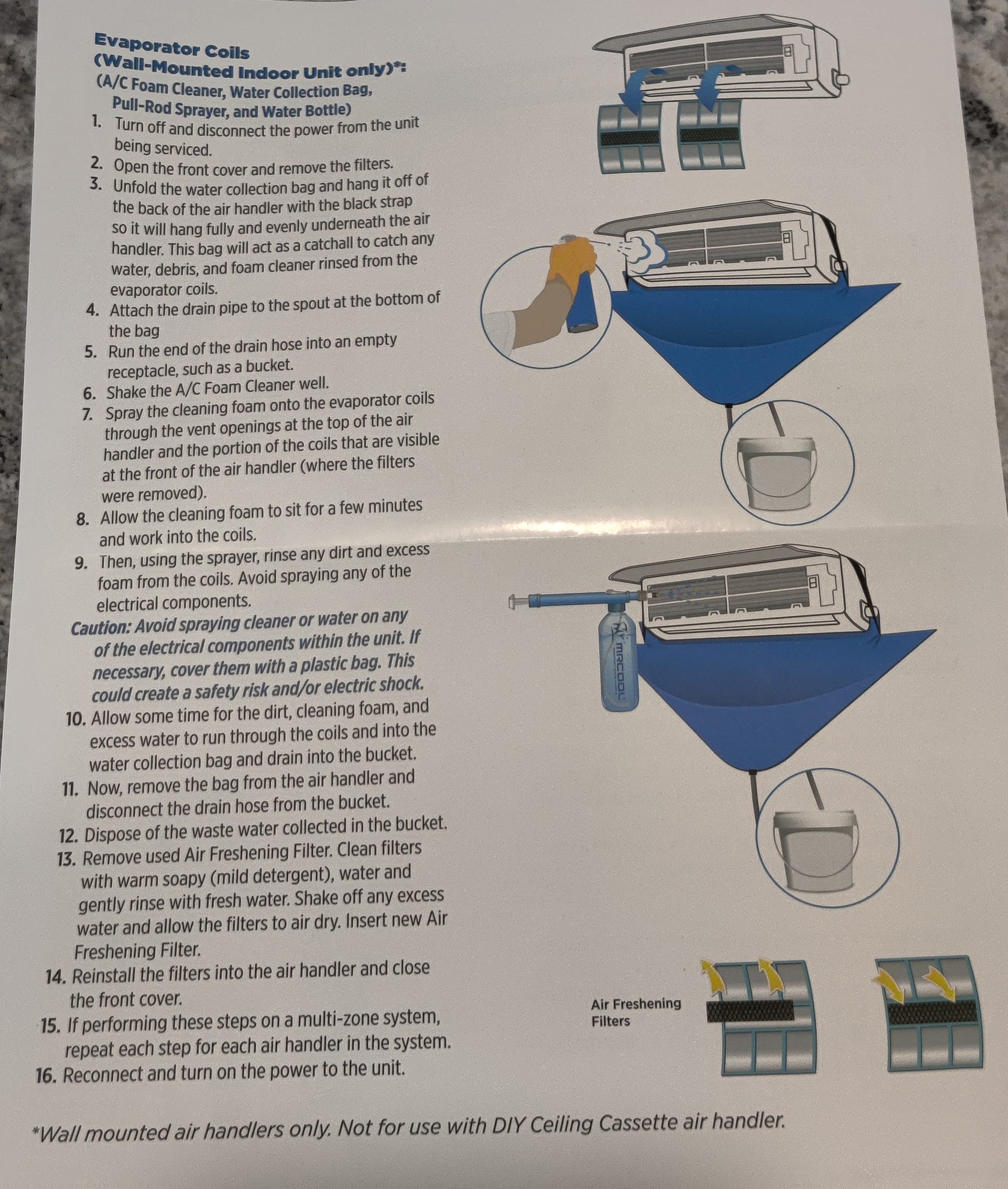 Evaporator Coils
(Wall-Mounted Indoor Unit only)*:
(A/C Foam Cleaner, Water Collection Bag, Pull-Rod Sprayer, and Water Bottle)

1. Turn off and disconnect the power from the unit being serviced.
2. Open the front cover and remove the filters.
3. Unfold the water collection bag and hang it off of the back of the air handler with the black strap so it will hang fully and evenly underneath the air handler. This bag will act as a catchall to catch any water, debris, and foam cleaner rinsed from the evaporator coils.
4. Attach the drain pipe to the spout at the bottom of the bag
5. Run the end of the drain hose into an empty receptacle, such as a bucket.
6. Shake the A/C Foam Cleaner well.
7. Spray the cleaning foam onto the evaporator coils through the vent openings at the top of the air handler and the portion of the coils that are visible at the front of the air handler (where the filters were removed).
8. Allow the cleaning foam to sit for a few minutes and work into the coils.
9. Then, using the sprayer, rinse any dirt and excess foam from the coils. Avoid spraying any of the electrical components.

Caution: Avoid spraying cleaner or water on any of the electrical components within the unit. If necessary, cover them with a plastic bag. This could create a safety risk and/or electric shock.

10. Allow some time for the dirt, cleaning foam, and excess water to run through the coils and into the water collection bag and drain into the bucket.
11. Now, remove the bag from the air handler and disconnect the drain hose from the bucket.
12. Dispose of the waste water collected in the bucket.
13. Remove used Air Freshening Filter. Clean filters with warm soapy (mild detergent), water and gently rinse with fresh water. Shake off any excess water and allow the filters to air dry. Insert new Air Freshening Filter.
14. Reinstall the filters into the air handler and close the front cover.
15. If performing these steps on a multi-zone system, repeat each step for each air handler in the system.
16. Reconnect and turn on the power to the unit.

MRCOOL

Air Freshening Filters

*Wall mounted air handlers only. Not for use with DIY Ceiling Cassette air handler.